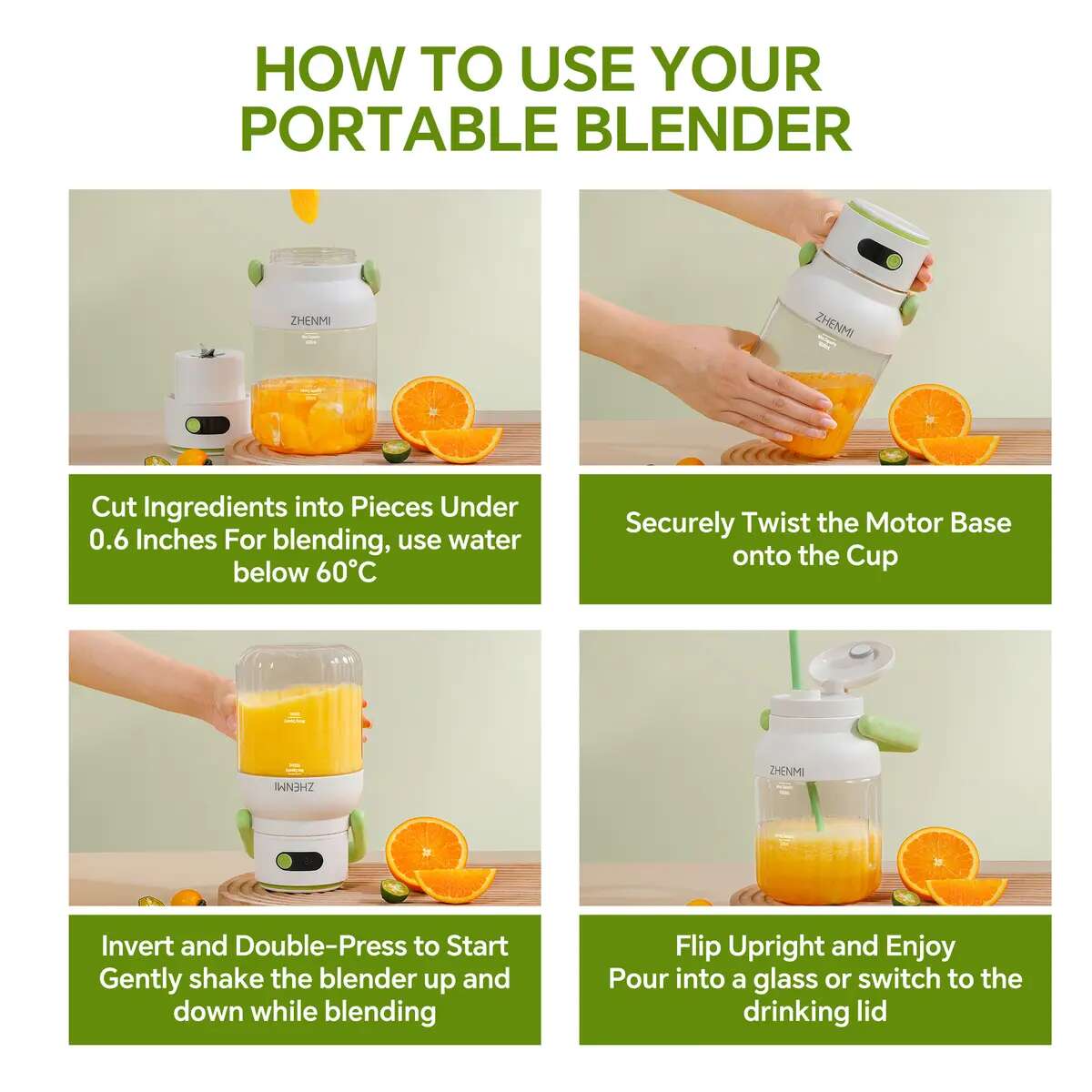 HOW TO USE YOUR PORTABLE BLENDER

ZHENMI

Cut Ingredients into Pieces Under 0.6 Inches For blending, use water below 60°C

ZHENMI

Securely Twist the Motor Base onto the Cup

ZHENMI

Invert and Double-Press to Start Gently shake the blender up and down while blending

ZHENMI

Flip Upright and Enjoy Pour into a glass or switch to the drinking lid