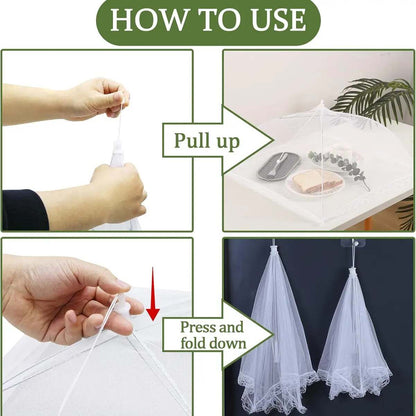 HOW TO USE

Pull up

Press and fold down