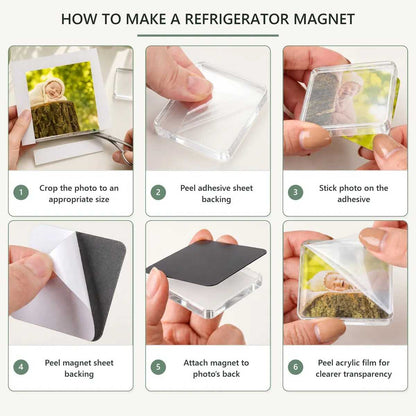 HOW TO MAKE A REFRIGERATOR MAGNET

1 Crop the photo to an appropriate size

2 Peel adhesive sheet backing

3 Stick photo on the adhesive

4 Peel magnet sheet backing

5 Attach magnet to photo's back

6 Peel acrylic film for clearer transparency