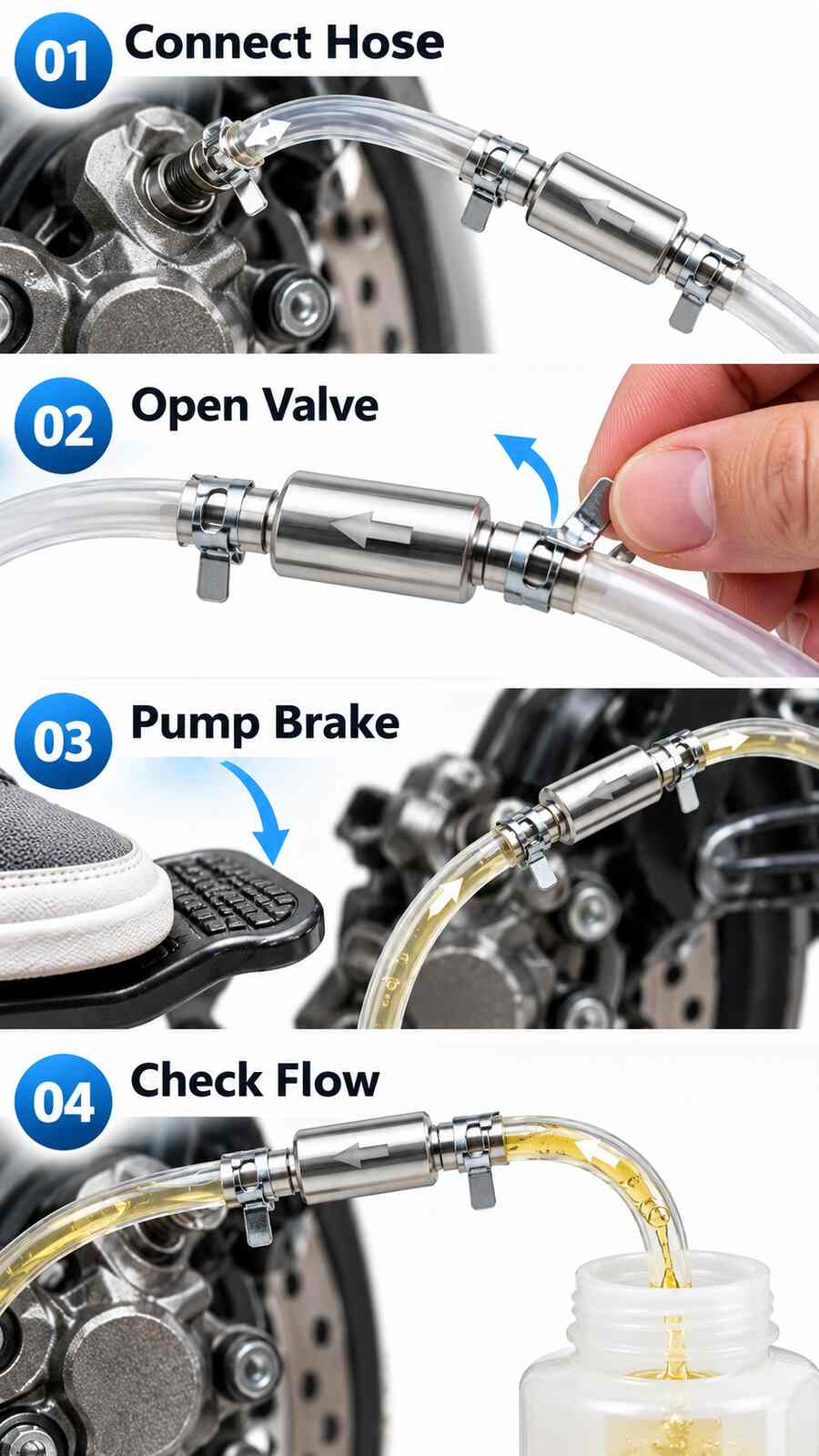 01 Connect Hose

02 Open Valve

03 Pump Brake

04 Check Flow