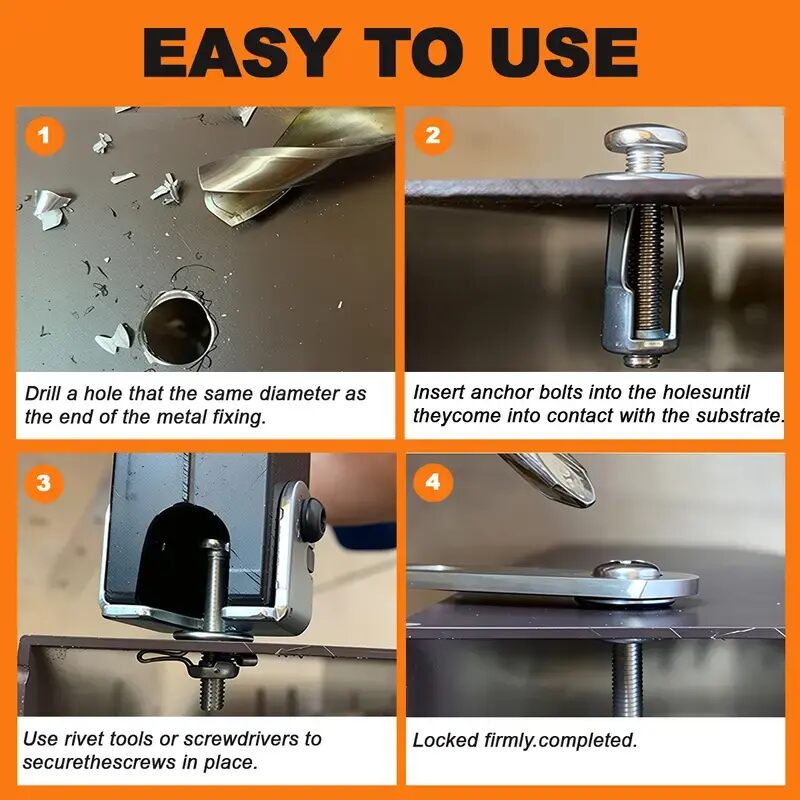 EASY TO USE

1

Drill a hole that the same diameter as the end of the metal fixing.

2

Insert anchor bolts into the holesuntil theycome into contact with the substrate.

3

Use rivet tools or screwdrivers to securethescrews in place.

4

Locked firmly.completed.