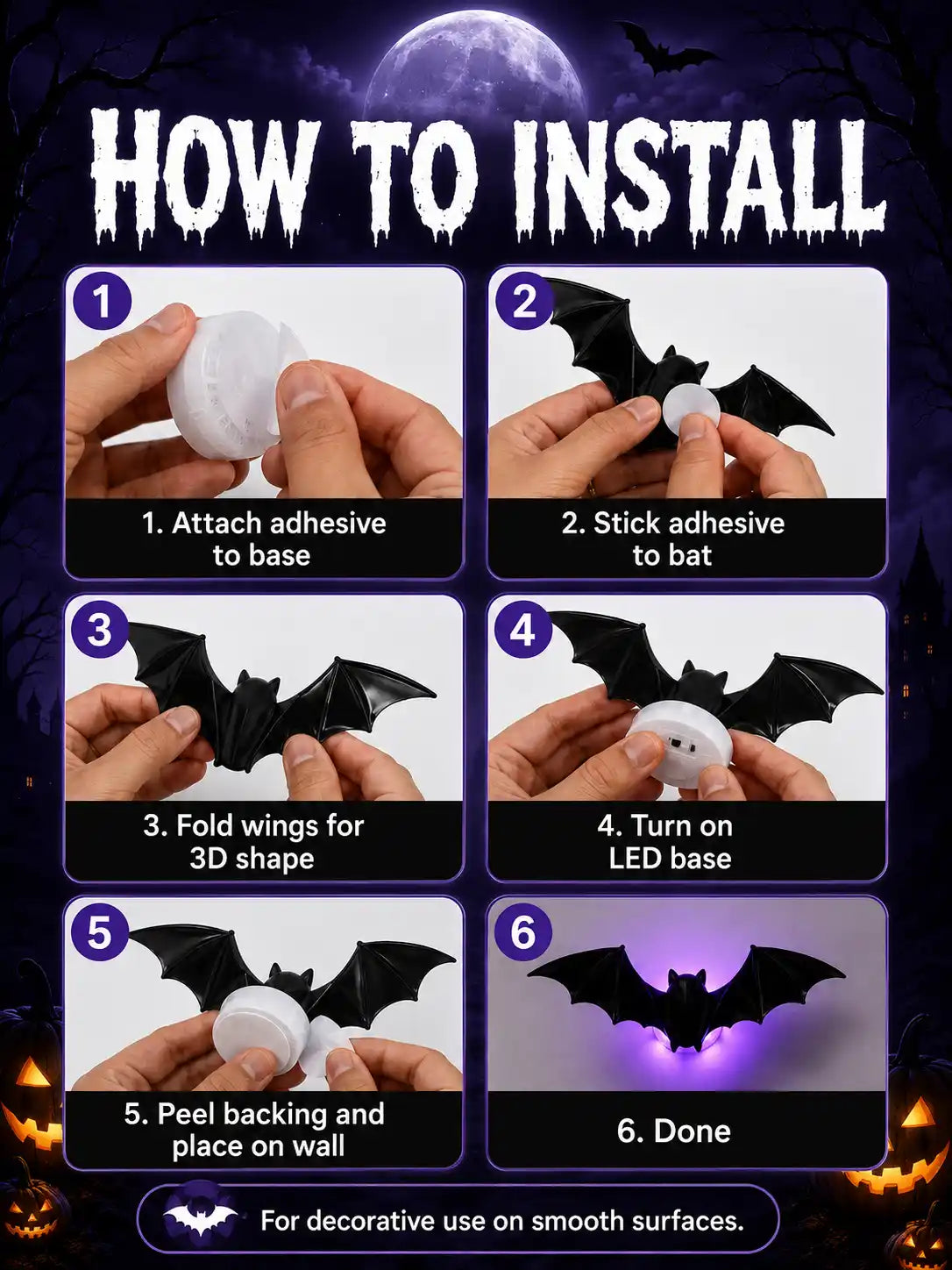 HOW TO INSTALL

1

1. Attach adhesive to base

2

2. Stick adhesive to bat

3

3. Fold wings for 3D shape

4

4. Turn on LED base

5

5. Peel backing and place on wall

6

6. Done

For decorative use on smooth surfaces.