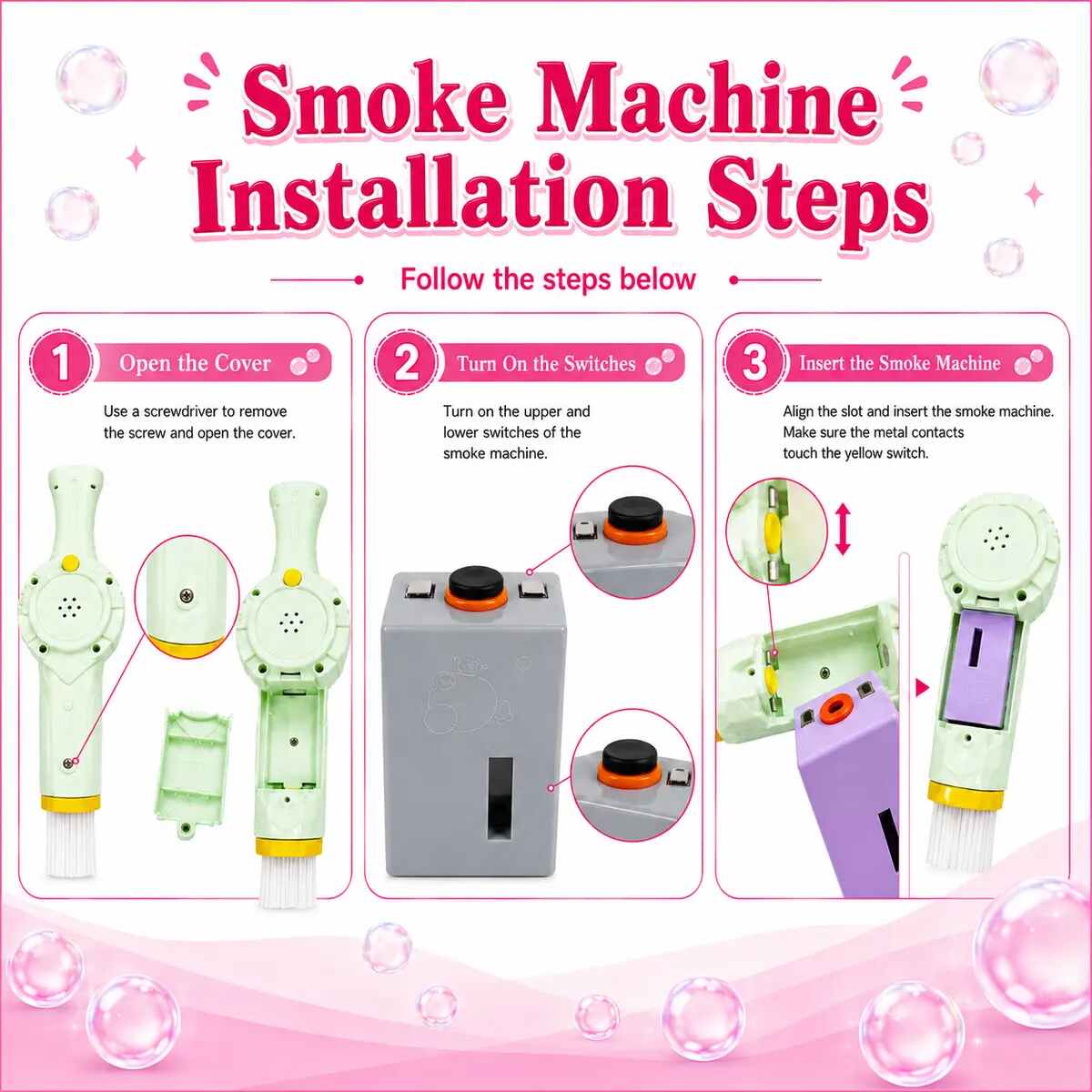 Smoke Machine Installation Steps

Follow the steps below

1 Open the Cover

Use a screwdriver to remove the screw and open the cover.

2 Turn On the Switches

Turn on the upper and lower switches of the smoke machine.

3 Insert the Smoke Machine

Align the slot and insert the smoke machine. Make sure the metal contacts touch the yellow switch.